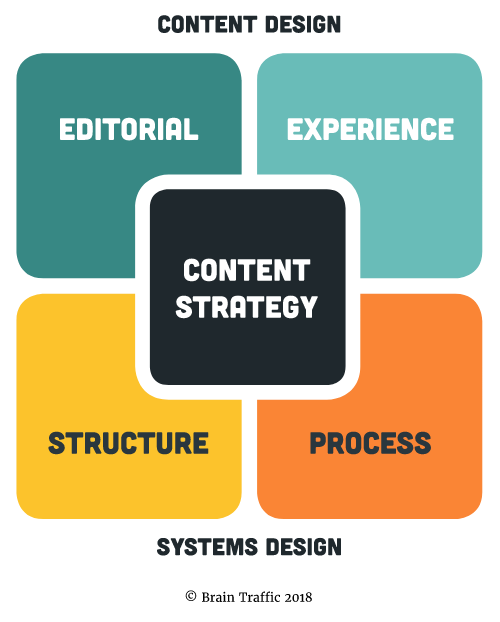 CONTENT DESIGN

EDITORIAL

EXPERIENCE

CONTENT STRATEGY

STRUCTURE

PROCESS

SYSTEMS DESIGN

© Brain Traffic 2018